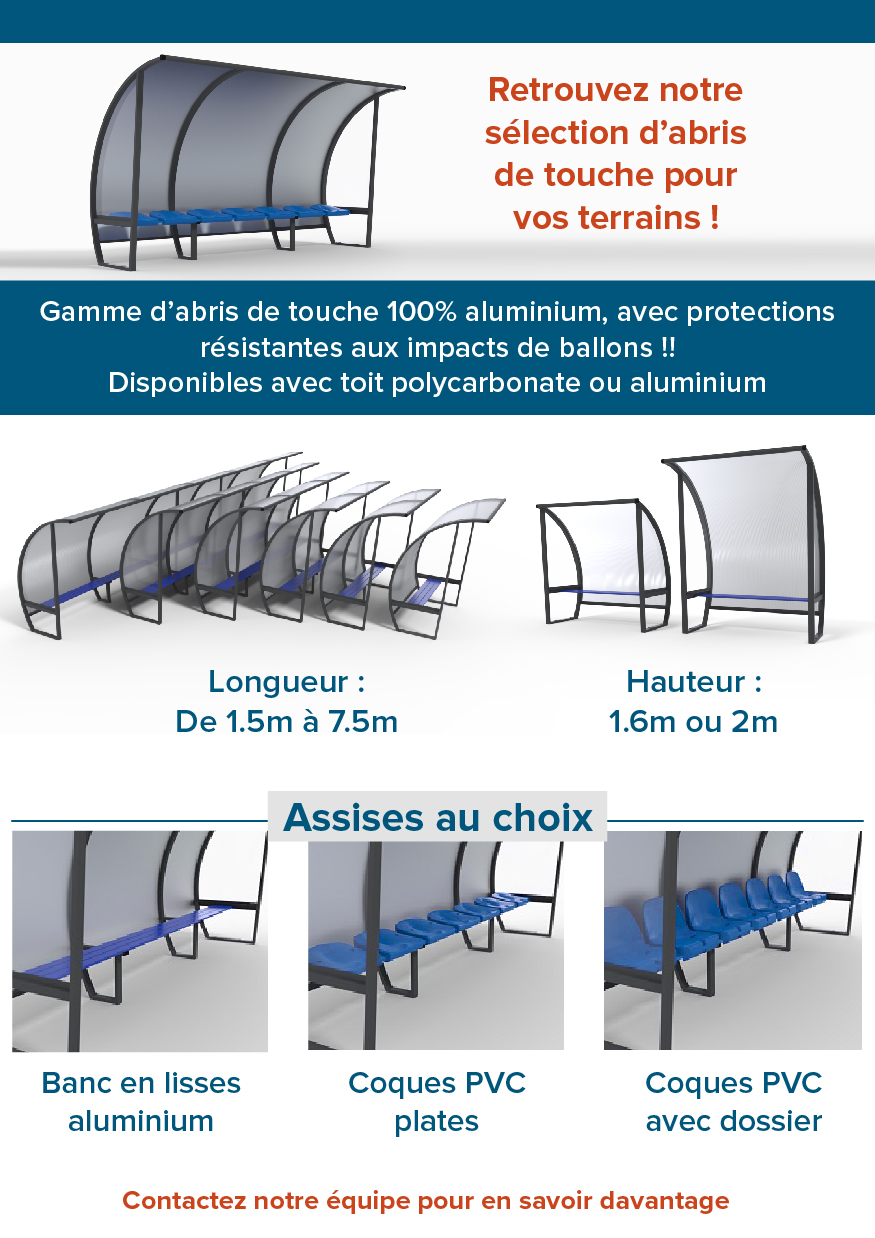 Retrouvez notre sélection d’abris de touche pour vos terrains !

Gamme d’abris de touche 100% aluminium, avec protections résistantes aux impacts de ballons !!
Disponibles avec toit polycarbonate ou aluminium

Longueur :
De 1.5m à 7.5m

Hauteur :
1.6m ou 2m

Assises au choix

Banc en lisses aluminium

Coques PVC plates

Coques PVC avec dossier

Contactez notre équipe pour en savoir davantage