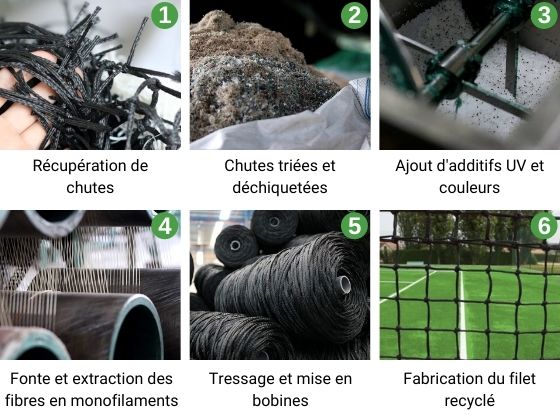 1
Récupération de chutes

2
Chutes triées et déchiquetées

3
Ajout d'additifs UV et couleurs

4
Fonte et extraction des fibres en monofilaments

5
Tressage et mise en bobines

6
Fabrication du filet recyclé